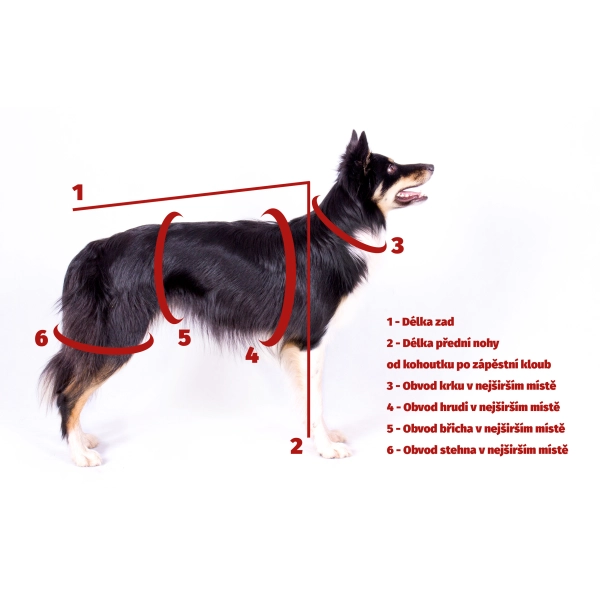 1

3

6

5

4

2

1 - Délka zad
2 - Délka přední nohy
od kohoutku po zápěstní kloub
3 - Obvod krku v nejširším místě
4 - Obvod hrudi v nejširším místě
5 - Obvod břicha v nejširším místě
6 - Obvod stehna v nejširším místě