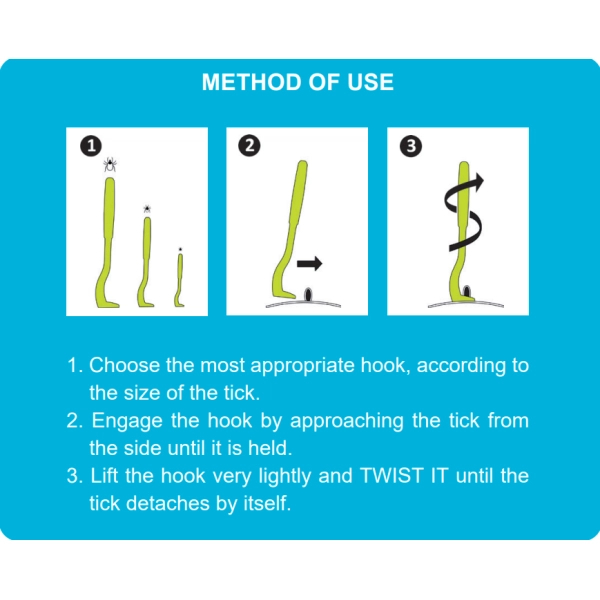 METHOD OF USE

1

2

3

1. Choose the most appropriate hook, according to the size of the tick.

2. Engage the hook by approaching the tick from the side until it is held.

3. Lift the hook very lightly and TWIST IT until the tick detaches by itself.